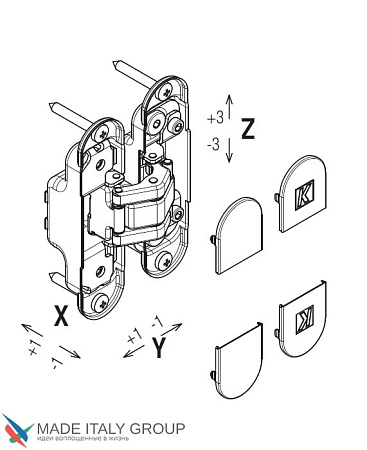 +3
Z
-3
K
K
X
+1
-1
+1
-1
Y
MADE ITALY GROUP
идеи воплощенные в жизнь